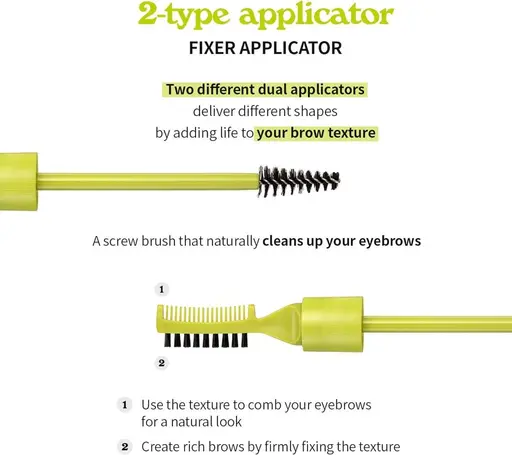 2-type applicator

FIXER APPLICATOR

Two different dual applicators deliver different shapes by adding life to your brow texture

A screw brush that naturally cleans up your eyebrows

1

2

1 Use the texture to comb your eyebrows for a natural look

2 Create rich brows by firmly fixing the texture