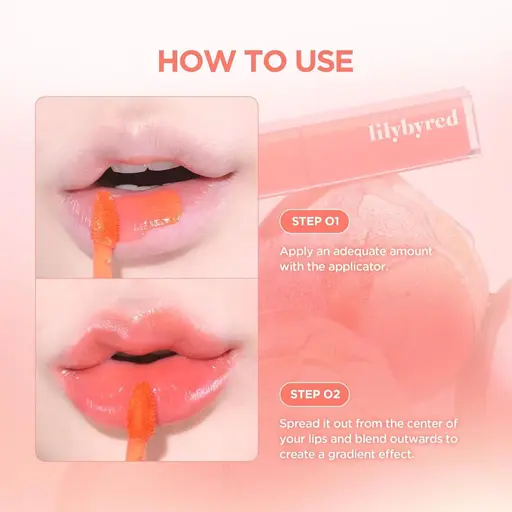 HOW TO USE

lilybyred

STEP 01

Apply an adequate amount with the applicator.

STEP 02

Spread it out from the center of your lips and blend outwards to create a gradient effect.